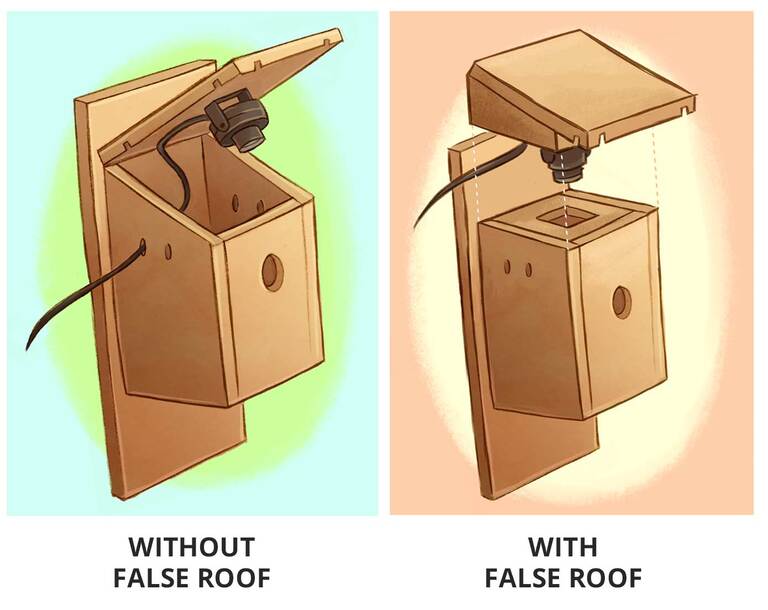 WITHOUT FALSE ROOF

WITH FALSE ROOF